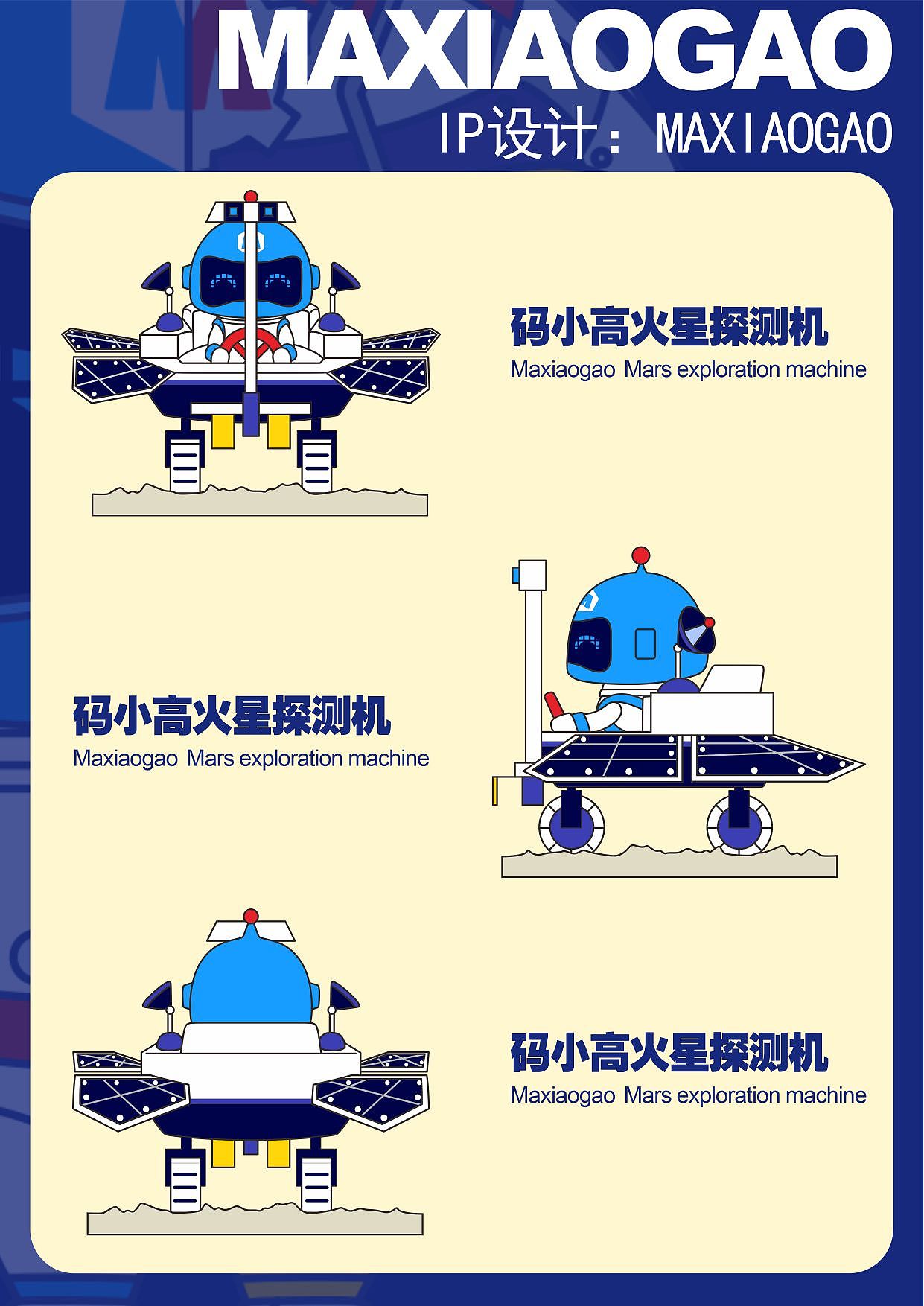 MAXIAOGAO

IP设计：MAXIAOGAO

码小高火星探测机
Maxiaogao Mars exploration machine

码小高火星探测机
Maxiaogao Mars exploration machine

码小高火星探测机
Maxiaogao Mars exploration machine