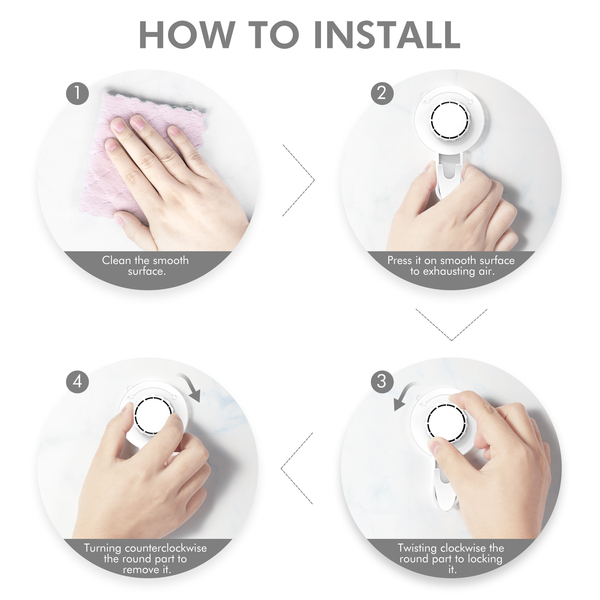 HOW TO INSTALL

1
Clean the smooth surface.

2
Press it on smooth surface to exhausting air.

3
Twisting clockwise the round part to locking it.

4
Turning counterclockwise the round part to remove it.