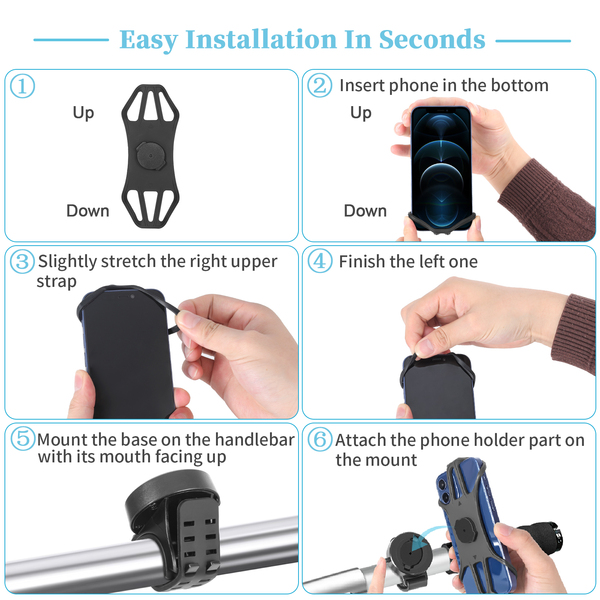 Easy Installation In Seconds

① Up Down

② Insert phone in the bottom Up Down

③ Slightly stretch the right upper strap

④ Finish the left one

⑤ Mount the base on the handlebar with its mouth facing up

⑥ Attach the phone holder part on the mount