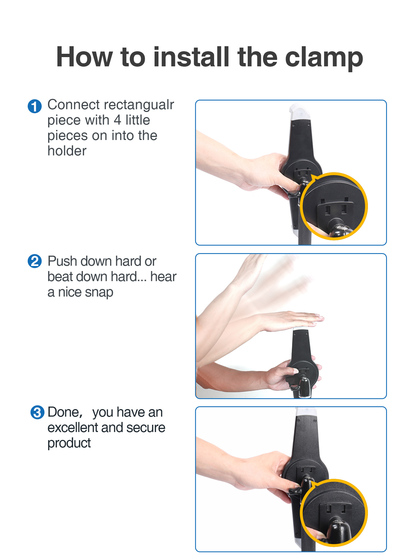 How to install the clamp

1 Connect rectangualr piece with 4 little pieces on into the holder

2 Push down hard or beat down hard... hear a nice snap

3 Done， you have an excellent and secure product