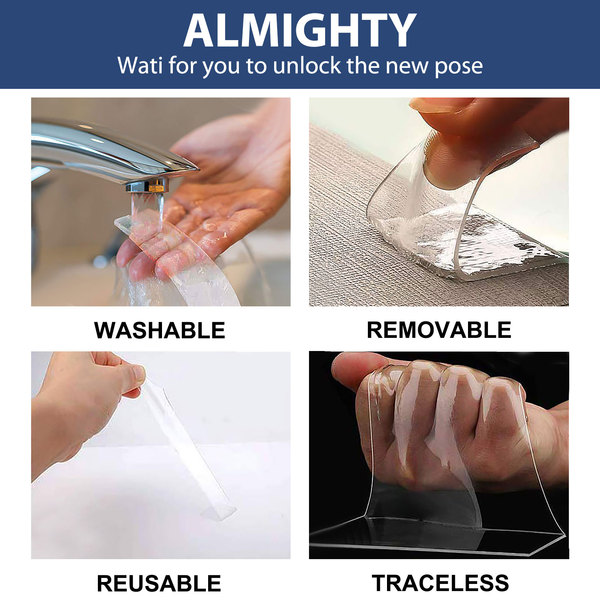 ALMIGHTY
Wati for you to unlock the new pose

WASHABLE

REMOVABLE

REUSABLE

TRACELESS