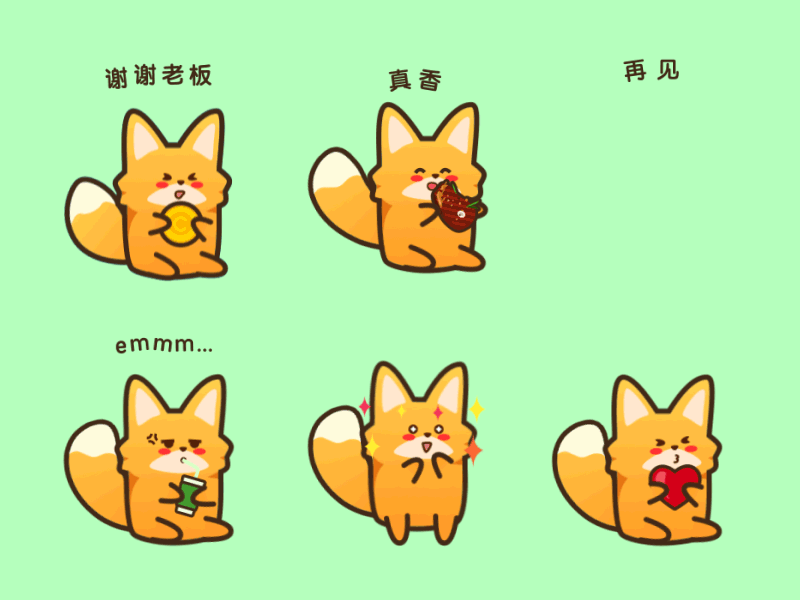 谢谢老板

真香

再见

emmm...