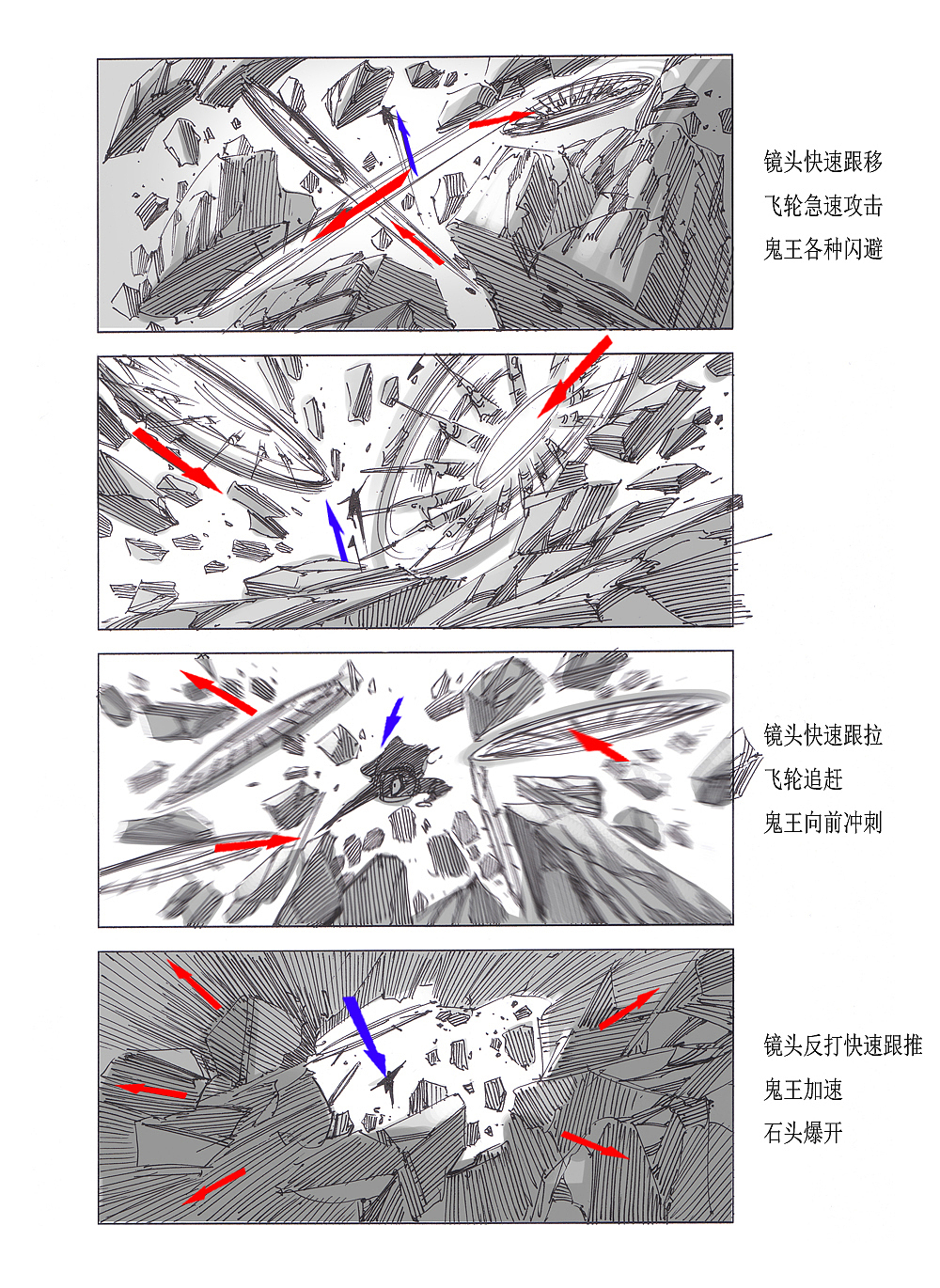 镜头快速跟移
飞轮急速攻击
鬼王各种闪避

镜头快速跟拉
飞轮追赶
鬼王向前冲刺

镜头反打快速跟推
鬼王加速
石头爆开