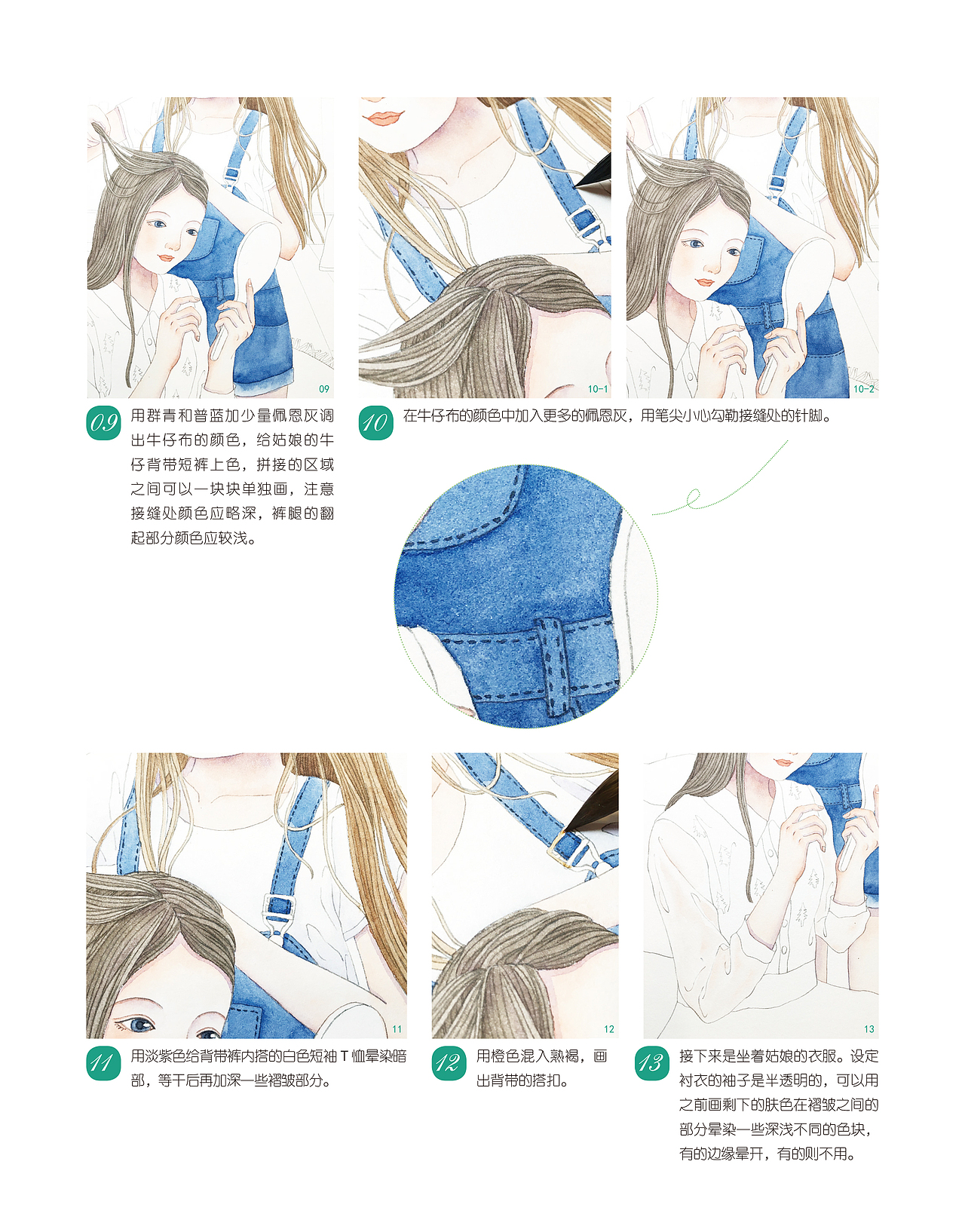 09

10-1

10-2

09 用群青和普蓝加少量佩恩灰调出牛仔布的颜色，给姑娘的牛仔背带短裤上色，拼接的区域之间可以一块块单独画，注意接缝处颜色应略深，裤腿的翻起部分颜色应较浅。

10 在牛仔布的颜色中加入更多的佩恩灰，用笔尖小心勾勒接缝处的针脚。

11

12

13

11 用淡紫色给背带裤内搭的白色短袖 T 恤晕染暗部，等干后再加深一些褶皱部分。

12 用橙色混入熟褐，画出背带的搭扣。

13 接下来是坐着姑娘的衣服。设定衬衣的袖子是半透明的，可以用之前画剩下的肤色在褶皱之间的部分晕染一些深浅不同的色块，有的边缘晕开，有的则不用。