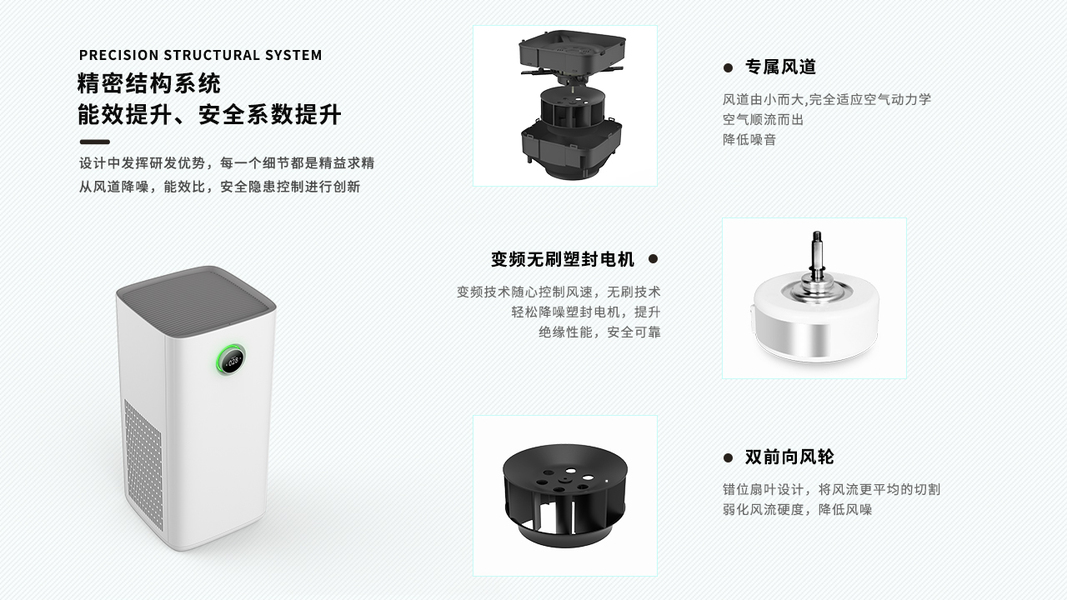 PRECISION STRUCTURAL SYSTEM
精密结构系统
能效提升、安全系数提升

设计中发挥研发优势，每一个细节都是精益求精
从风道降噪，能效比，安全隐患控制进行创新

专属风道

风道由小而大,完全适应空气动力学
空气顺流而出
降低噪音

变频无刷塑封电机

变频技术随心控制风速，无刷技术
轻松降噪塑封电机，提升
绝缘性能，安全可靠

双前向风轮

错位扇叶设计，将风流更平均的切割
弱化风流硬度，降低风噪