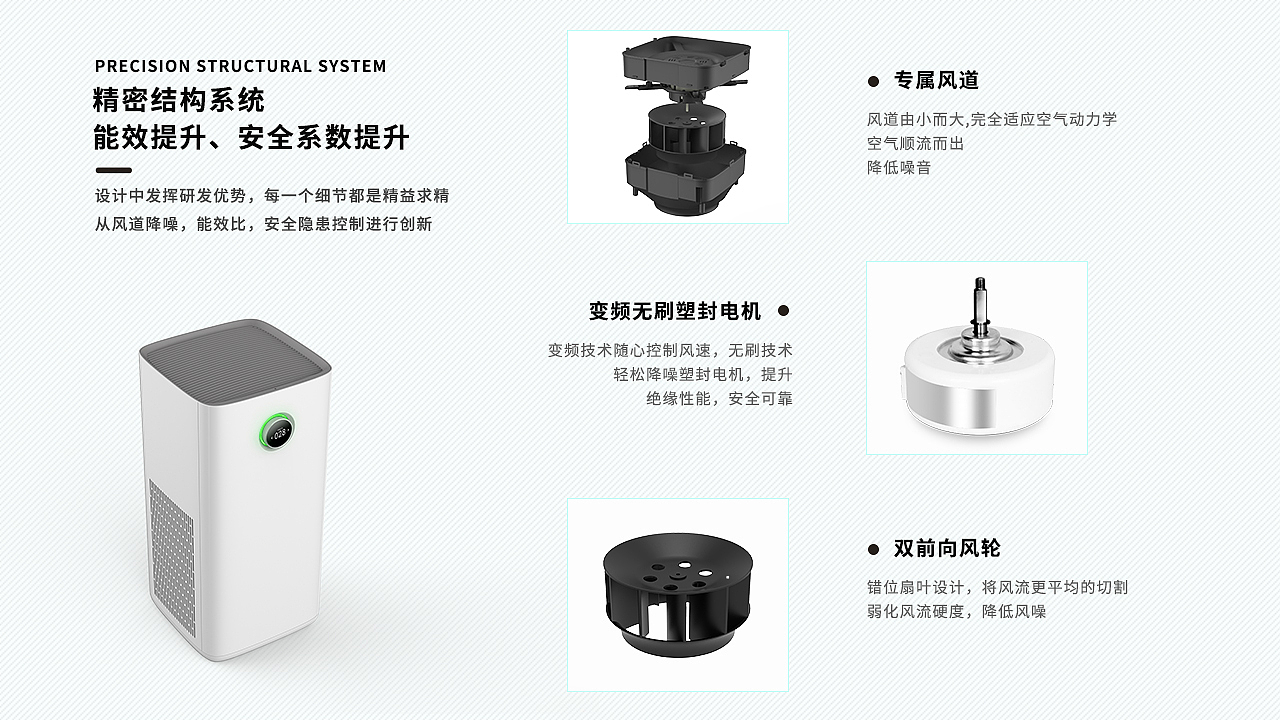 PRECISION STRUCTURAL SYSTEM
精密结构系统
能效提升、安全系数提升

设计中发挥研发优势，每一个细节都是精益求精
从风道降噪，能效比，安全隐患控制进行创新

专属风道

风道由小而大,完全适应空气动力学
空气顺流而出
降低噪音

变频无刷塑封电机

变频技术随心控制风速，无刷技术
轻松降噪塑封电机，提升
绝缘性能，安全可靠

双前向风轮

错位扇叶设计，将风流更平均的切割
弱化风流硬度，降低风噪