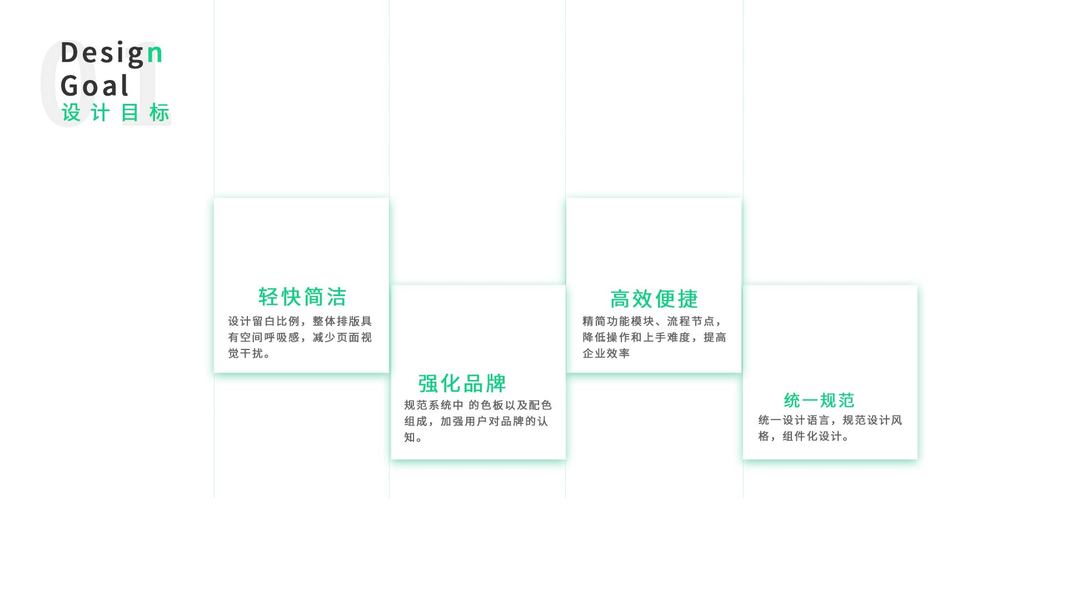 Design
Goal
设计目标

轻快简洁
设计留白比例，整体排版具有空间呼吸感，减少页面视觉干扰。

强化品牌
规范系统中 的色板以及配色组成，加强用户对品牌的认知。

高效便捷
精简功能模块、流程节点，降低操作和上手难度，提高企业效率

统一规范
统一设计语言，规范设计风格，组件化设计。