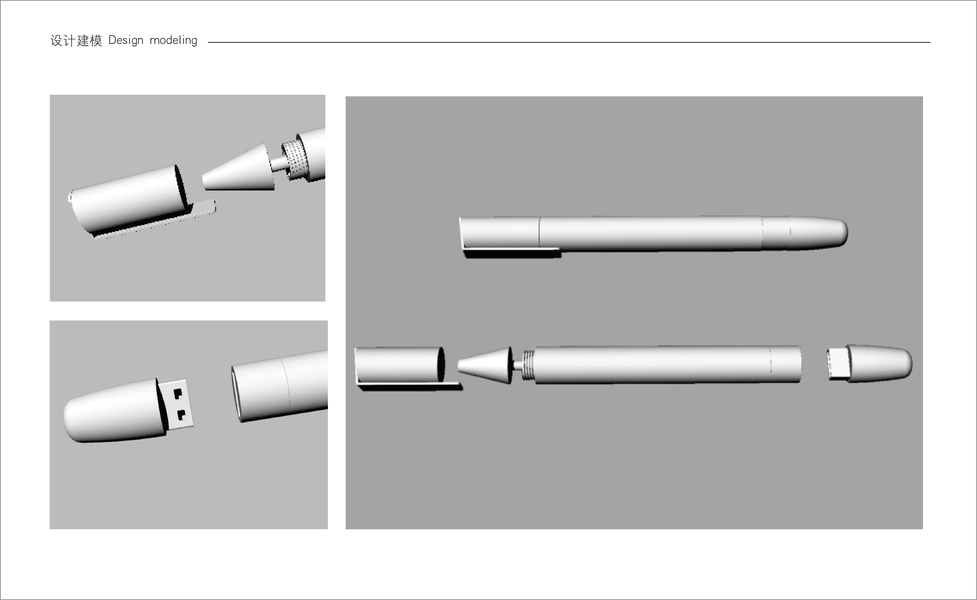 设计建模 Design modeling