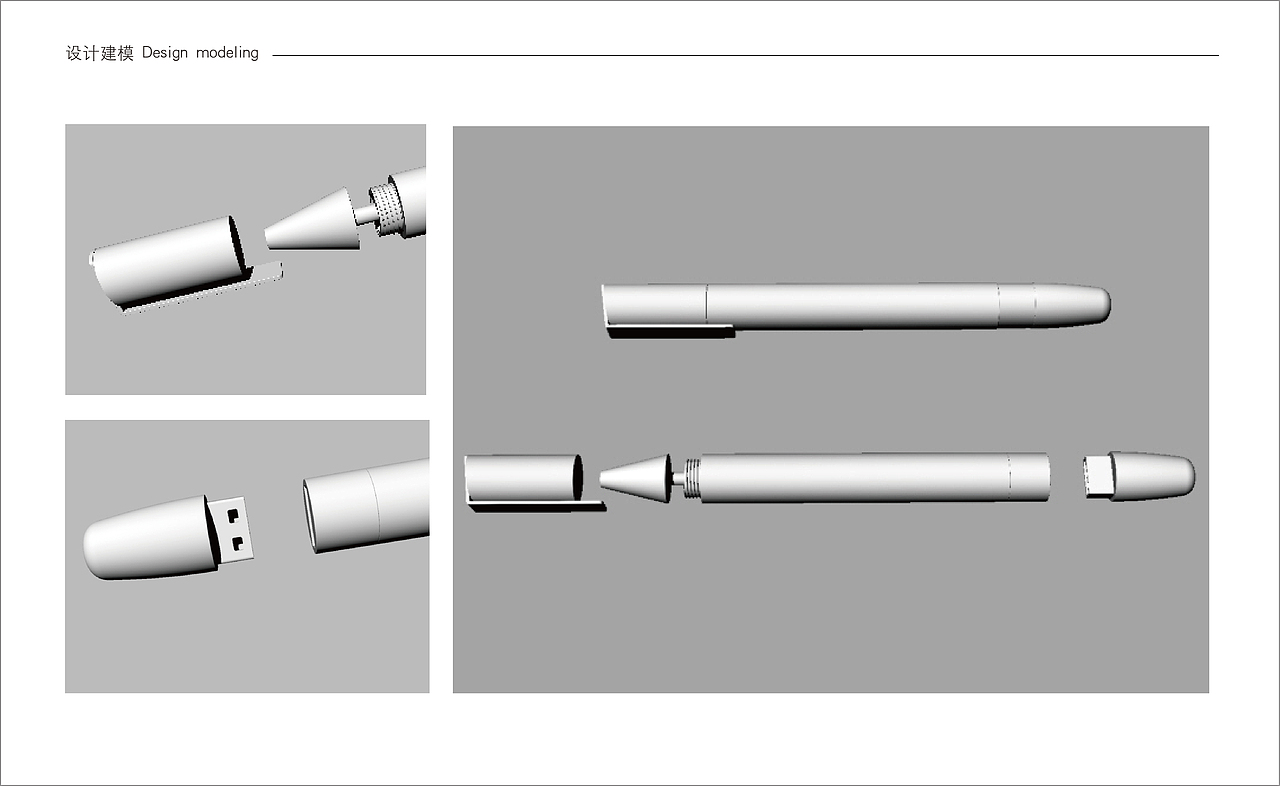 设计建模 Design modeling