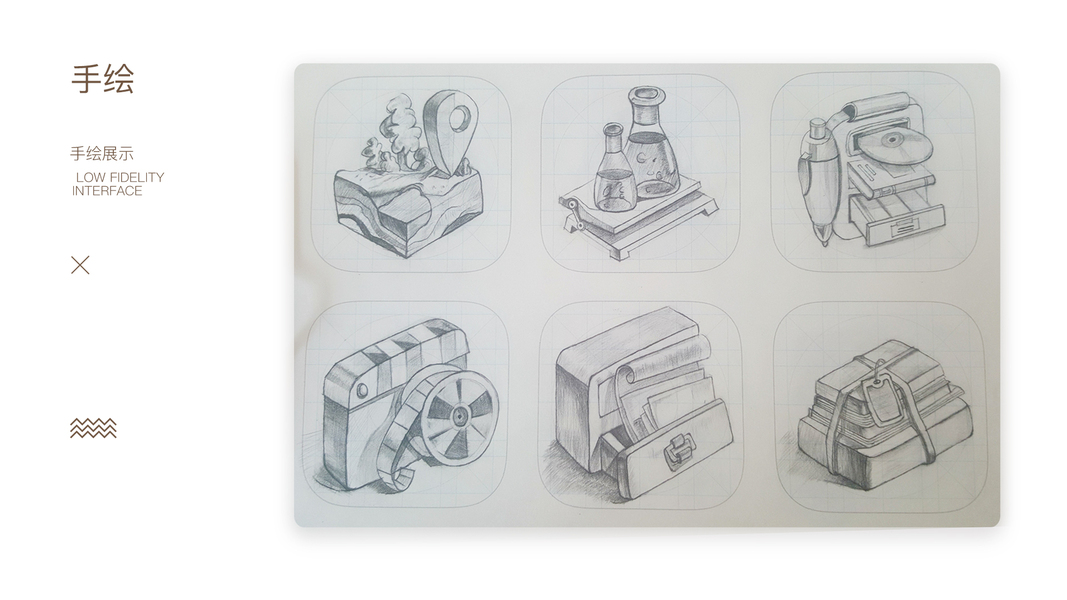 手绘

手绘展示
LOW FIDELITY
INTERFACE