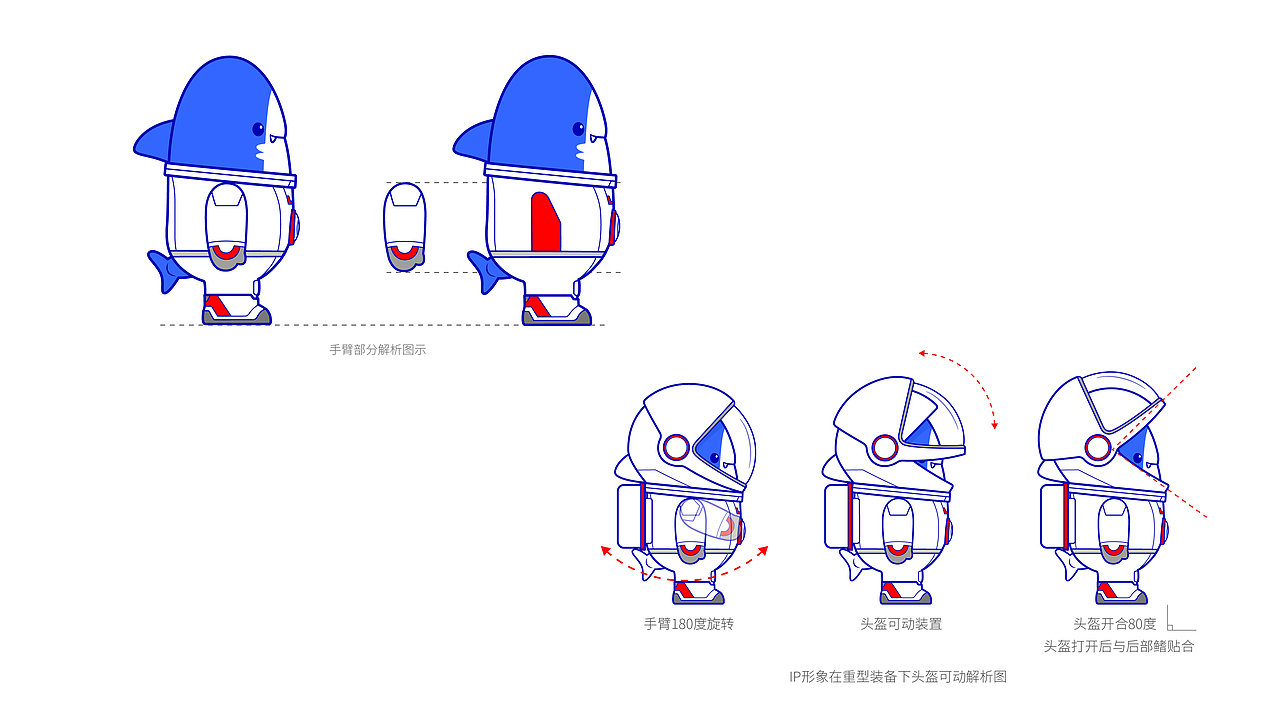 手臂部分解析图示

手臂180度旋转

头盔可动装置

头盔开合80度
头盔打开后与后部鳍贴合

IP形象在重型装备下头盔可动解析图