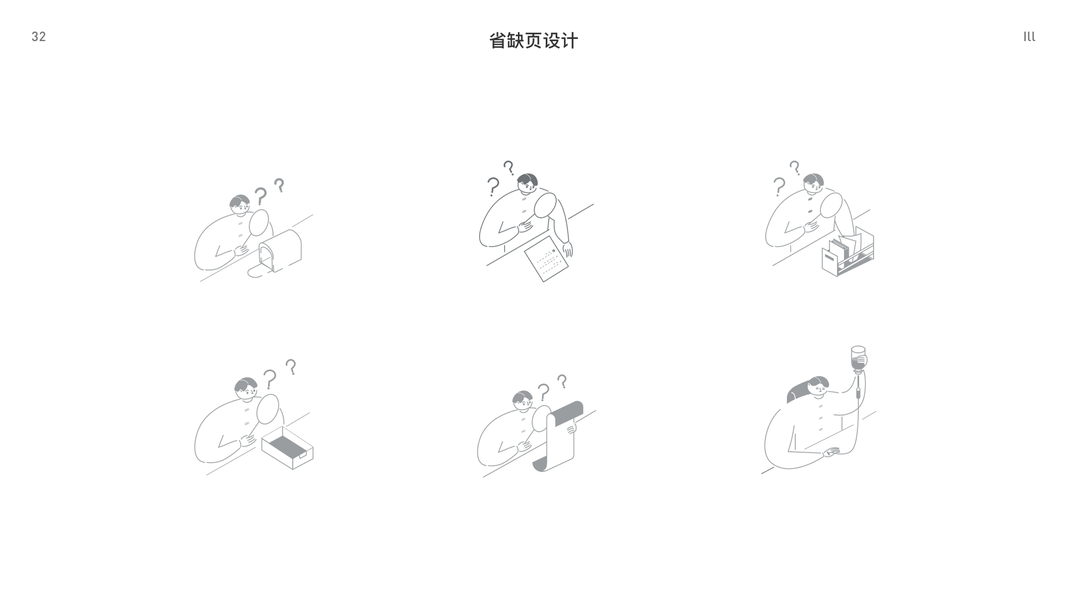 32

省缺页设计

Ill