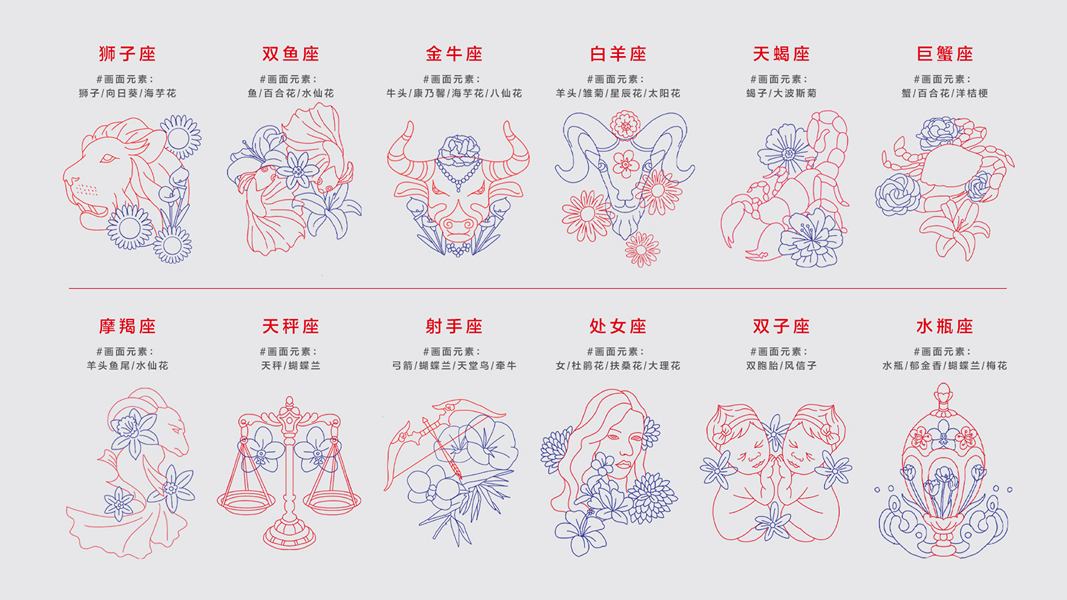 狮子座
#画面元素：
狮子/向日葵/海芋花

双鱼座
#画面元素：
鱼/百合花/水仙花

金牛座
#画面元素：
牛头/康乃馨/海芋花/八仙花

白羊座
#画面元素：
羊头/雏菊/星辰花/太阳花

天蝎座
#画面元素：
蝎子/大波斯菊

巨蟹座
#画面元素：
蟹/百合花/洋桔梗

摩羯座
#画面元素：
羊头鱼尾/水仙花

天秤座
#画面元素：
天秤/蝴蝶兰

射手座
#画面元素：
弓箭/蝴蝶兰/天堂鸟/牵牛

处女座
#画面元素：
女/杜鹃花/扶桑花/大理花

双子座
#画面元素：
双胞胎/风信子

水瓶座
#画面元素：
水瓶/郁金香/蝴蝶兰/梅花