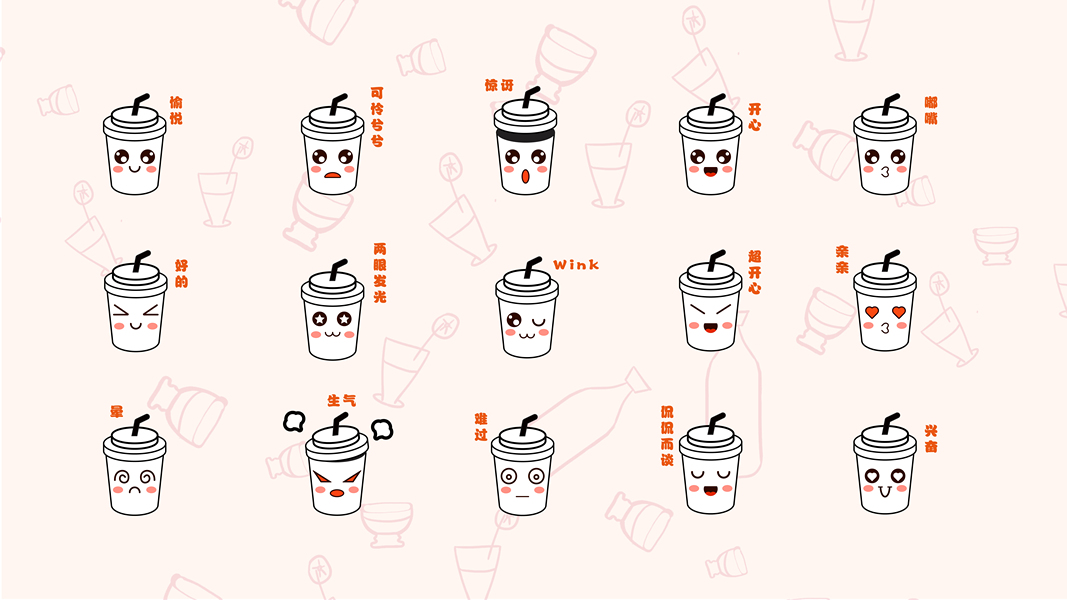 愉悦

可怜兮兮

惊讶

开心

嘟嘴

好的

两眼发光

Wink

超开心

亲亲

晕

生气

难过

侃侃而谈

兴奋