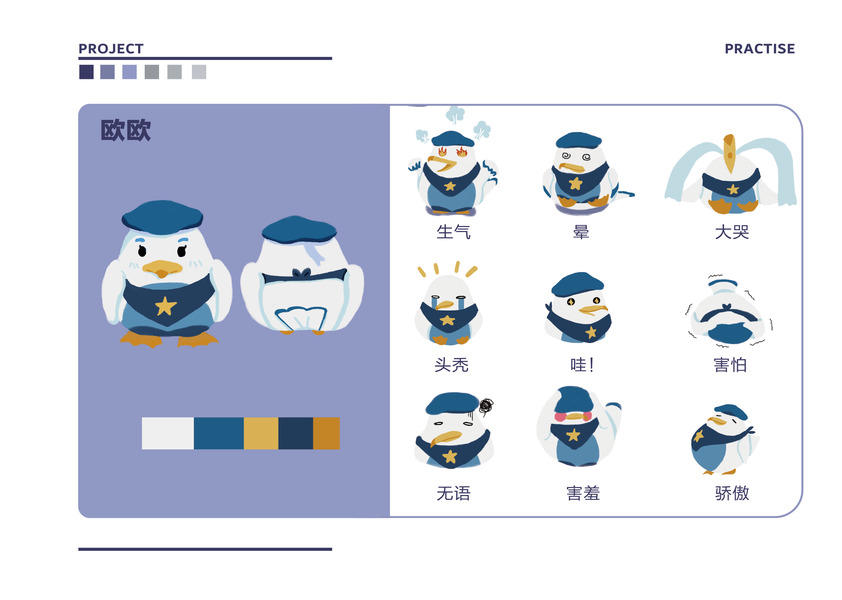 PROJECT

PRACTISE

欧欧

生气
晕
大哭
头秃
哇!
害怕
无语
害羞
骄傲