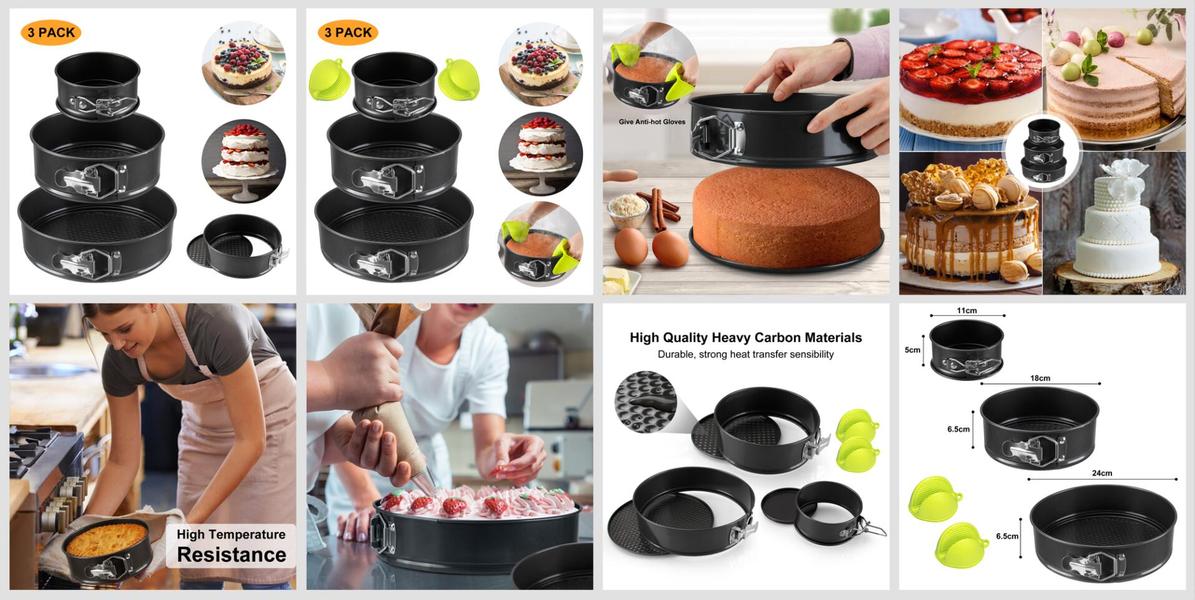 3 PACK

3 PACK

Give Anti-hot Gloves

High Temperature Resistance

High Quality Heavy Carbon Materials
Durable, strong heat transfer sensibility

11cm
5cm
18cm
6.5cm
24cm
6.5cm