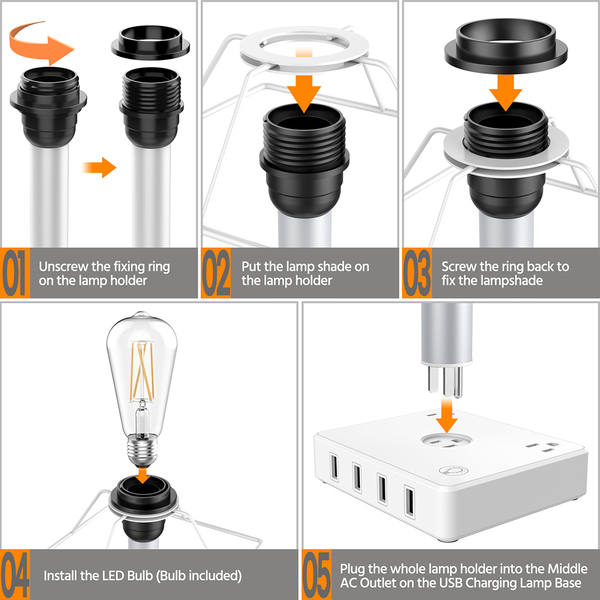 01 Unscrew the fixing ring on the lamp holder

02 Put the lamp shade on the lamp holder

03 Screw the ring back to fix the lampshade

04 Install the LED Bulb (Bulb included)

05 Plug the whole lamp holder into the Middle AC Outlet on the USB Charging Lamp Base