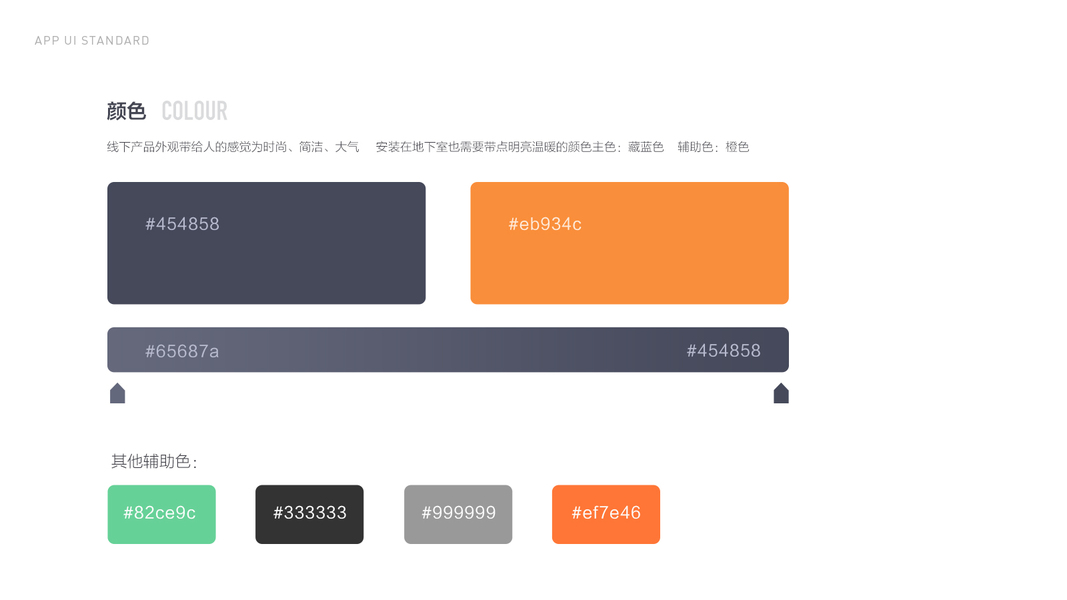 APP UI STANDARD

颜色 COLOUR

线下产品外观带给人的感觉为时尚、简洁、大气 安装在地下室也需要带点明亮温暖的颜色主色：藏蓝色 辅助色：橙色

#454858

#eb934c

#65687a

#454858

其他辅助色：

#82ce9c

#333333

#999999

#ef7e46