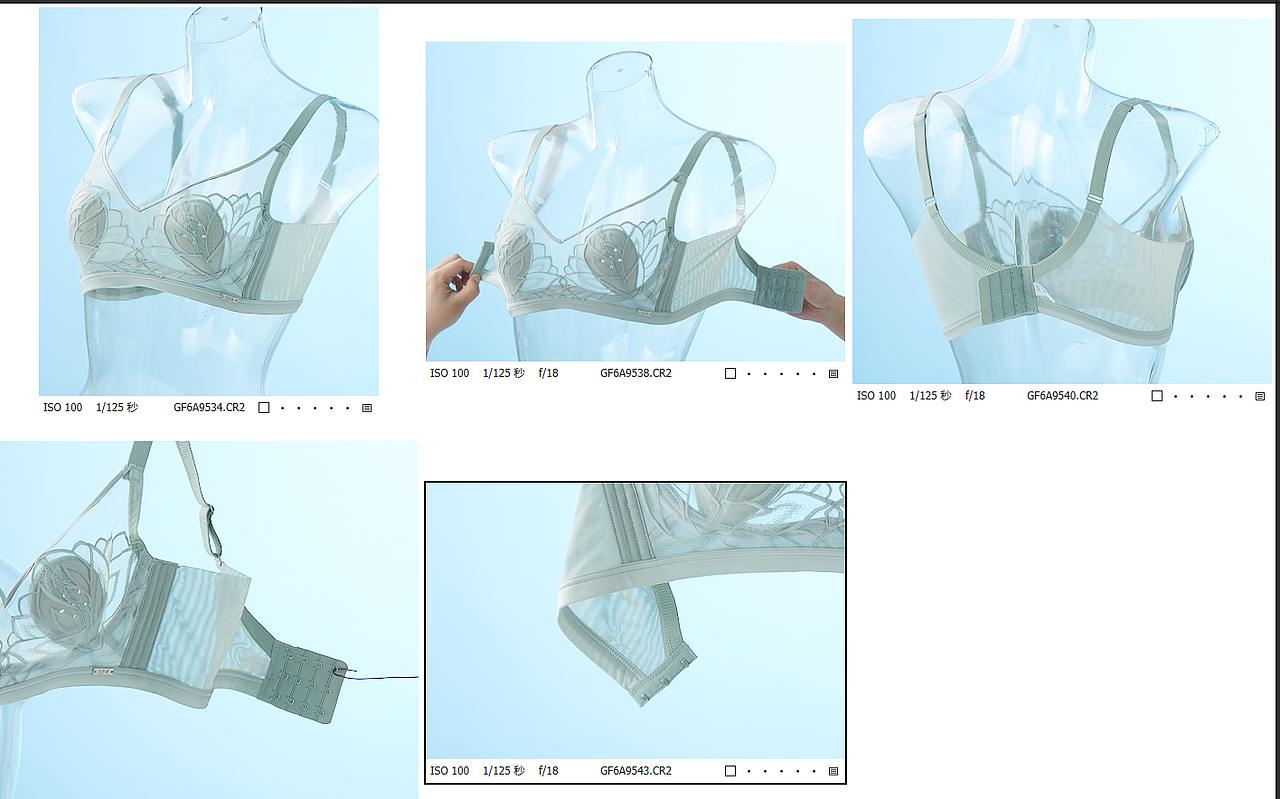 ISO 100 1/125 秒 GF6A9534.CR2

ISO 100 1/125 秒 f/18 GF6A9538.CR2

ISO 100 1/125 秒 f/18 GF6A9540.CR2

ISO 100 1/125 秒 f/18 GF6A9543.CR2