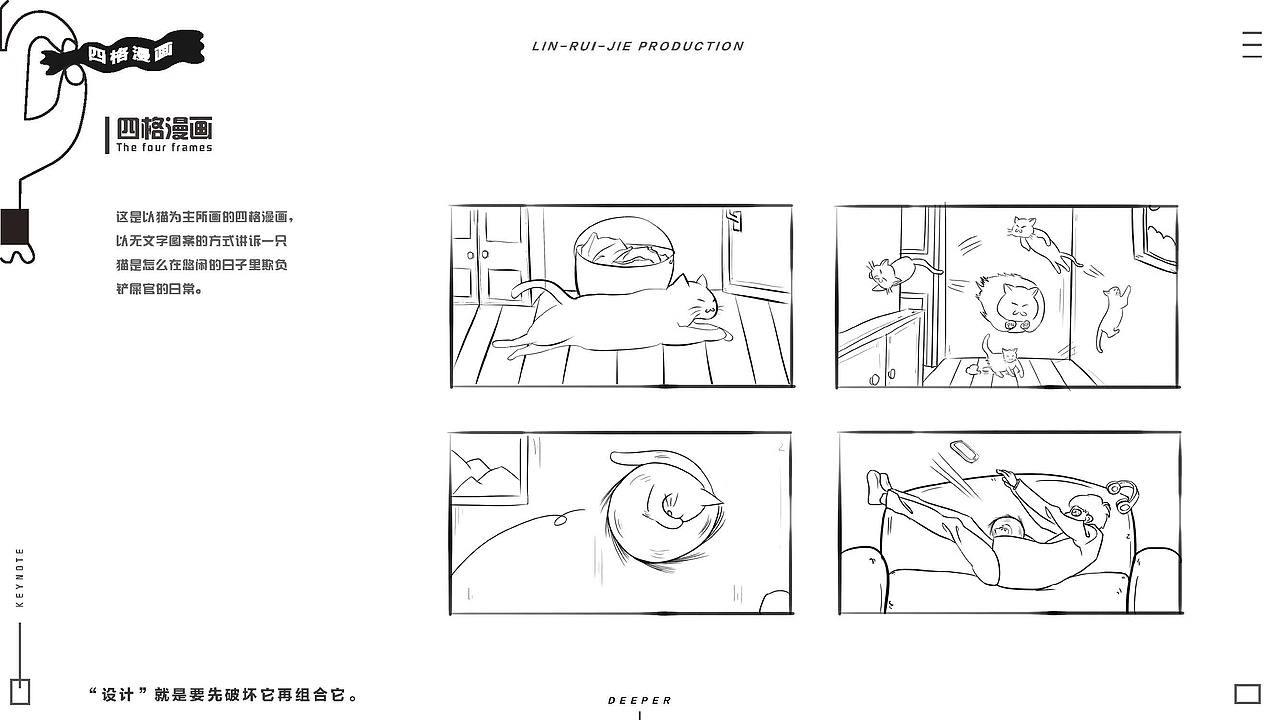 四格漫画

LIN-RUI-JIE PRODUCTION

四格漫画
The four frames

这是以猫为主所画的四格漫画，以无文字图案的方式讲诉一只猫是怎么在悠闲的日子里欺负铲屎官的日常。

KEYNOTE

“设计”就是要先破坏它再组合它。

DEEPER