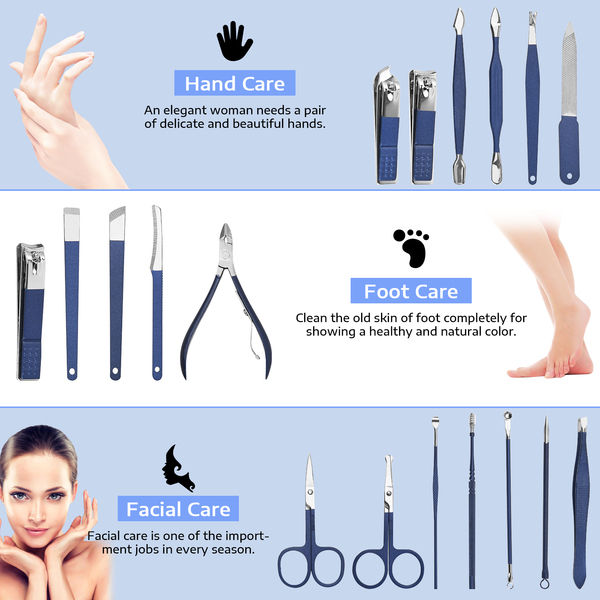 Hand Care

An elegant woman needs a pair of delicate and beautiful hands.

Foot Care

Clean the old skin of foot completely for showing a healthy and natural color.

Facial Care

Facial care is one of the importment jobs in every season.