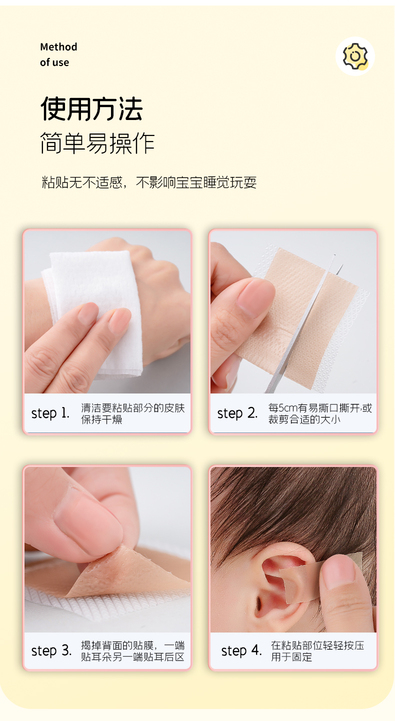 Method
of use

使用方法
简单易操作

粘贴无不适感，不影响宝宝睡觉玩耍

step 1. 清洁要粘贴部分的皮肤保持干燥

step 2. 每5cm有易撕口撕开,或裁剪合适的大小

step 3. 揭掉背面的贴膜，一端贴耳朵另一端贴耳后区

step 4. 在粘贴部位轻轻按压用于固定