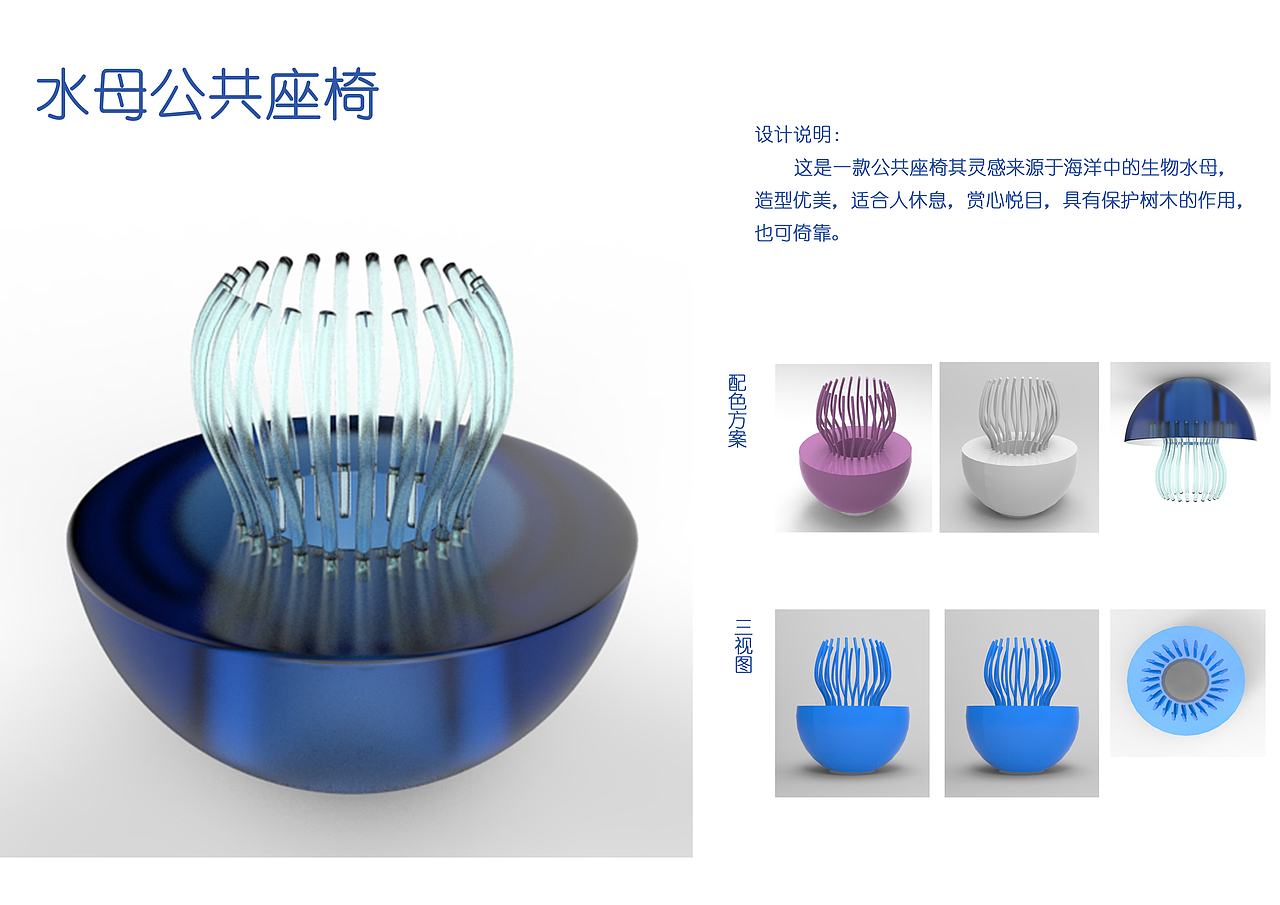 水母公共座椅

设计说明：

这是一款公共座椅其灵感来源于海洋中的生物水母，造型优美，适合人休息，赏心悦目，具有保护树木的作用，也可倚靠。

配色方案

三视图