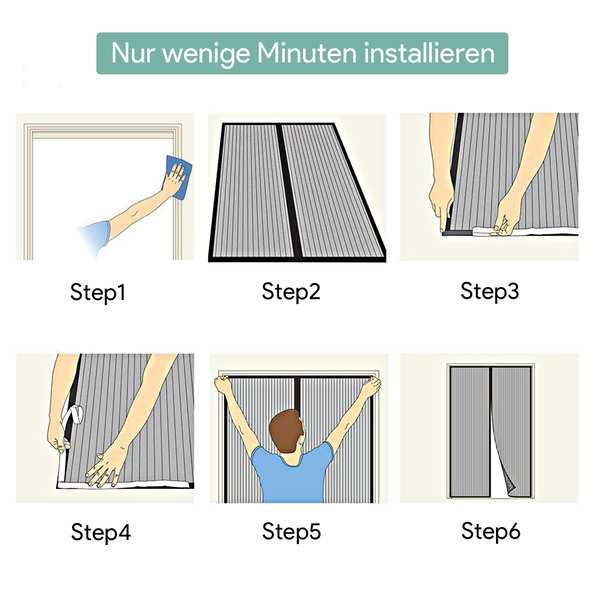 Nur wenige Minuten installieren

Step1

Step2

Step3

Step4

Step5

Step6