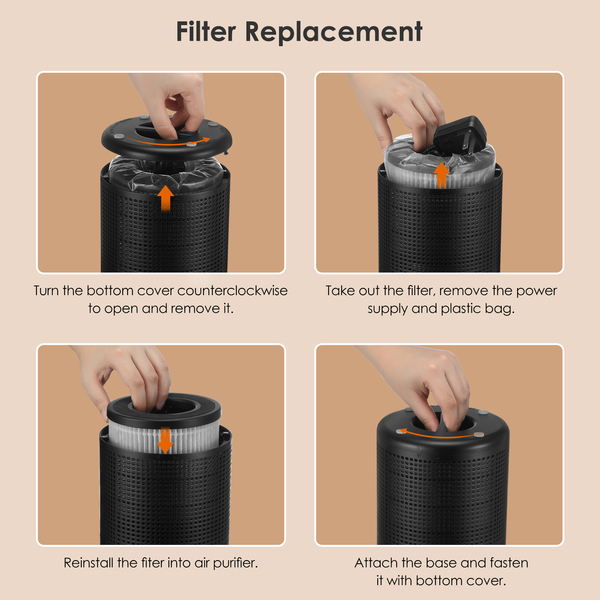 Filter Replacement

Turn the bottom cover counterclockwise to open and remove it.

Take out the filter, remove the power supply and plastic bag.

Reinstall the fiter into air purifier.

Attach the base and fasten it with bottom cover.