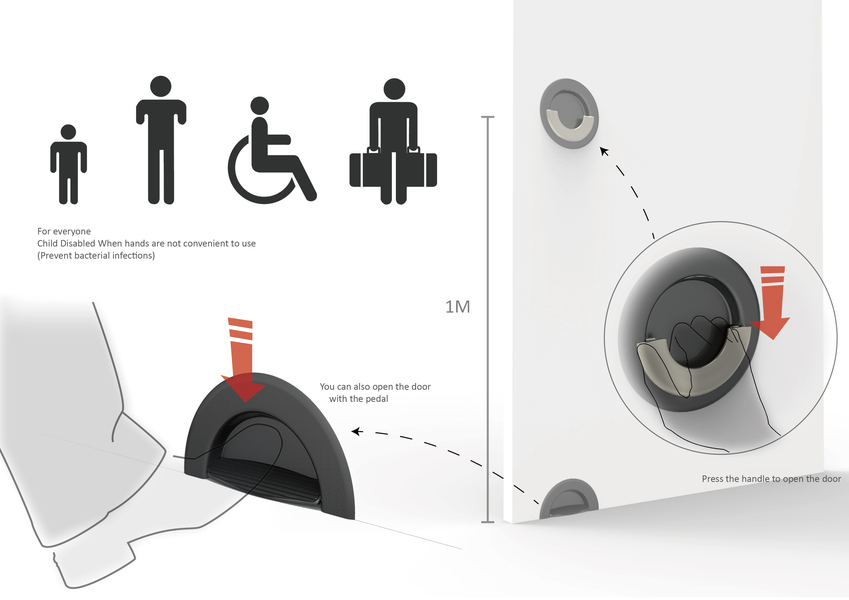 For everyone
Child Disabled When hands are not convenient to use
(Prevent bacterial infections)

1M

You can also open the door with the pedal

Press the handle to open the door