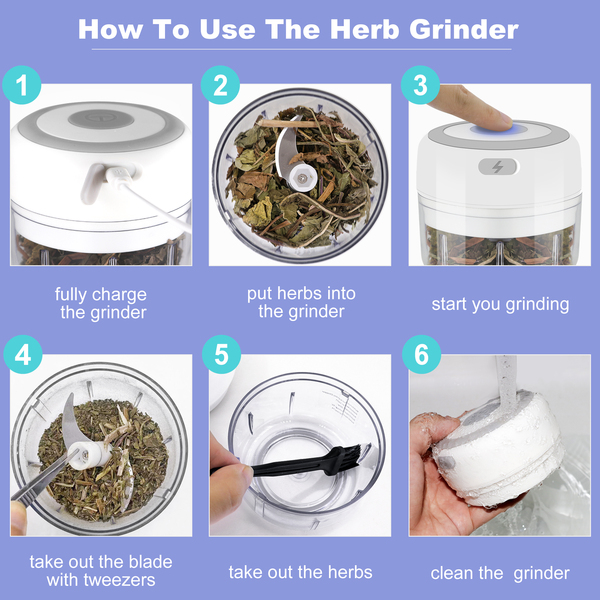 How To Use The Herb Grinder

1

fully charge the grinder

2

put herbs into the grinder

3

start you grinding

4

take out the blade with tweezers

5

take out the herbs

6

clean the grinder