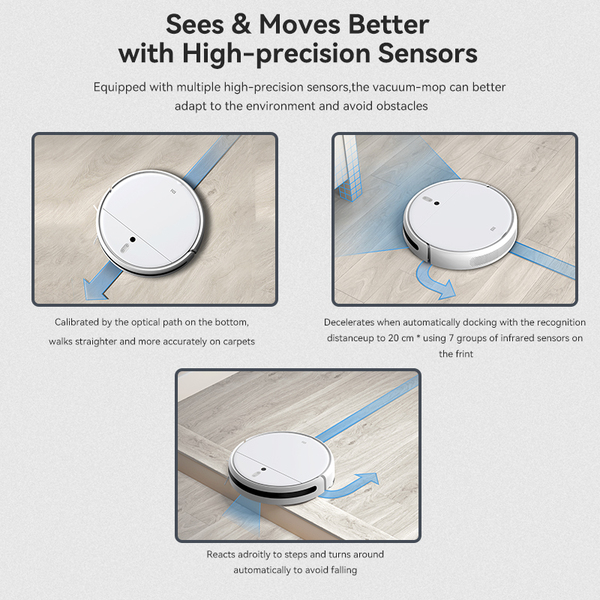 Sees & Moves Better with High-precision Sensors

Equipped with multiple high-precision sensors,the vacuum-mop can better adapt to the environment and avoid obstacles

Calibrated by the optical path on the bottom, walks straighter and more accurately on carpets

Decelerates when automatically docking with the recognition distanceup to 20 cm * using 7 groups of infrared sensors on the frint

Reacts adroitly to steps and turns around automatically to avoid falling