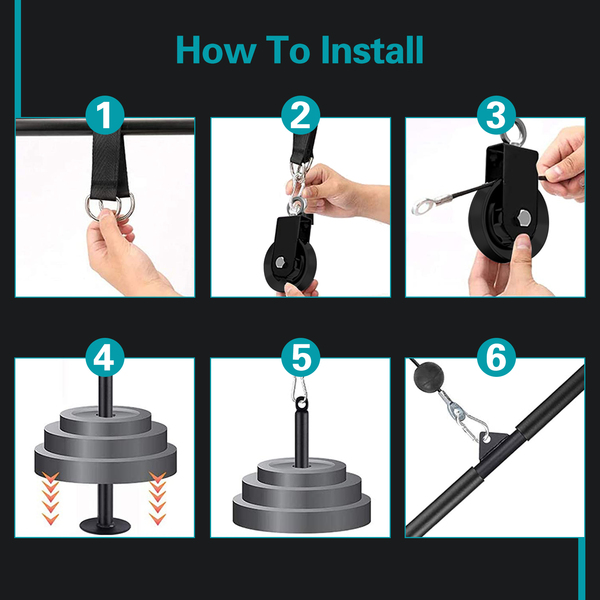 How To Install

1

2

3

4

5

6