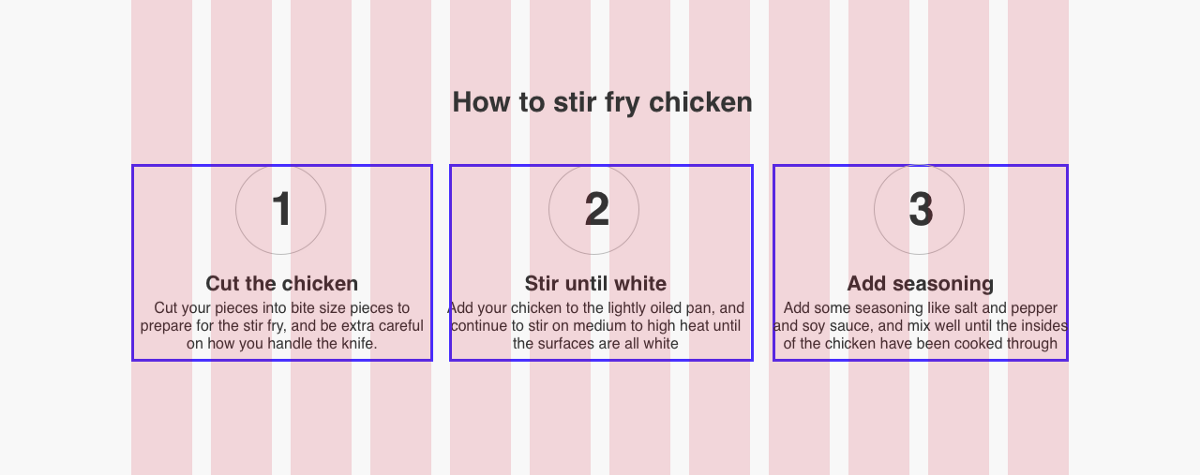 How to stir fry chicken

1

Cut the chicken

Cut your pieces into bite size pieces to prepare for the stir fry, and be extra careful on how you handle the knife.

2

Stir until white

Add your chicken to the lightly oiled pan, and continue to stir on medium to high heat until the surfaces are all white

3

Add seasoning

Add some seasoning like salt and pepper and soy sauce, and mix well until the insides of the chicken have been cooked through