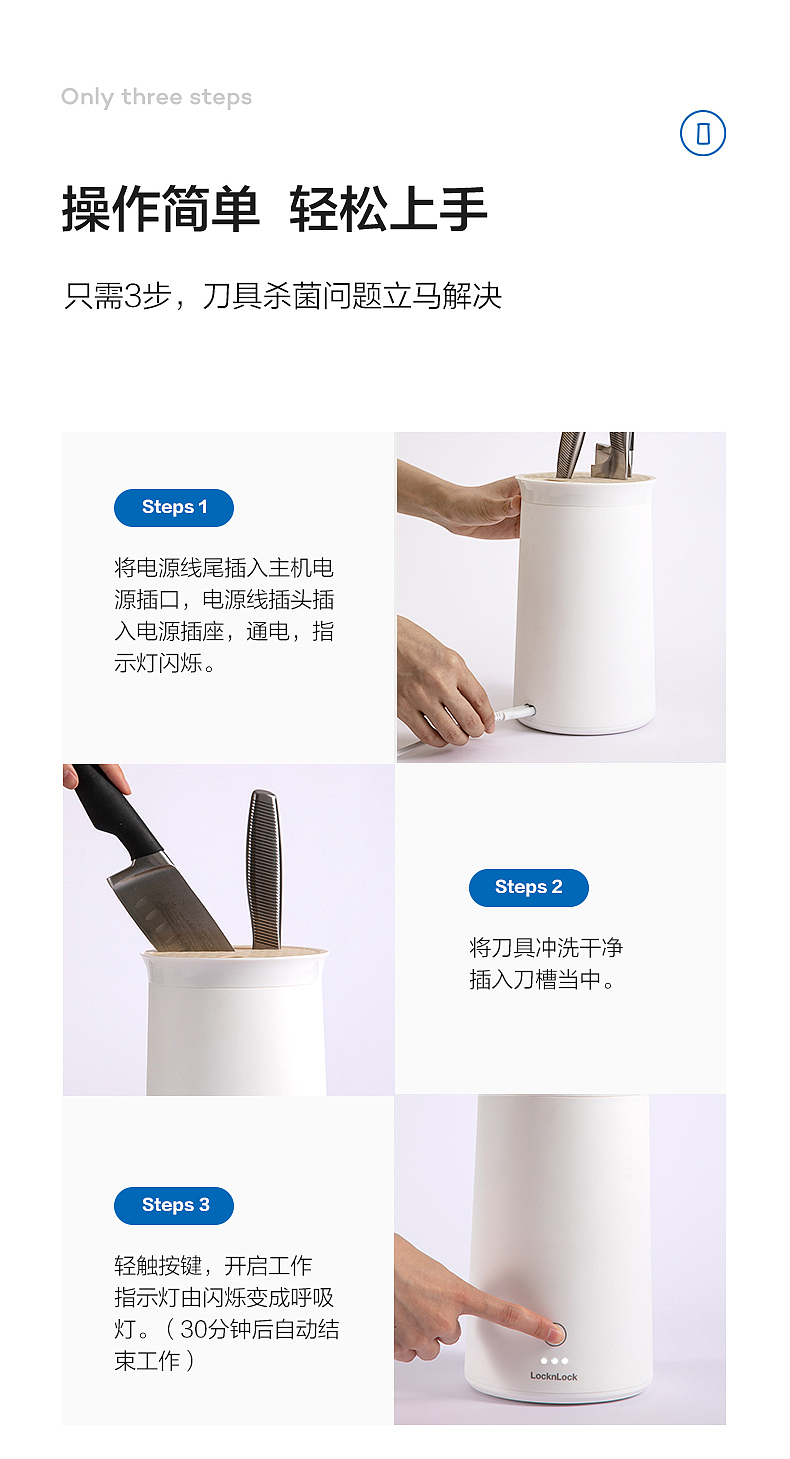 Only three steps

操作简单 轻松上手

只需3步，刀具杀菌问题立马解决

Steps 1

将电源线尾插入主机电源插口，电源线插头插入电源插座，通电，指示灯闪烁。

Steps 2

将刀具冲洗干净插入刀槽当中。

Steps 3

轻触按键，开启工作指示灯由闪烁变成呼吸灯。（30分钟后自动结束工作）

LocknLock