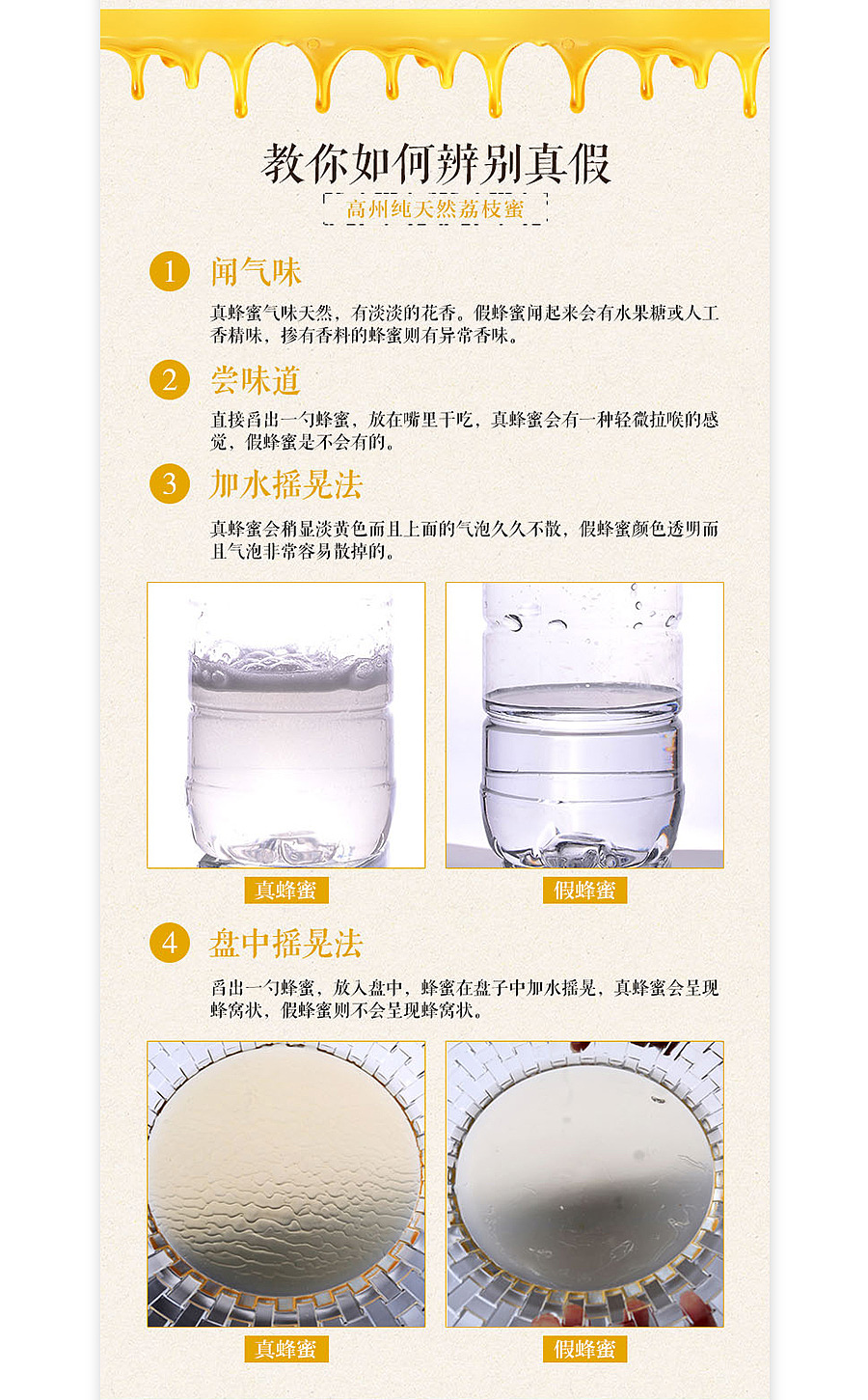 教你如何辨别真假

高州纯天然荔枝蜜

1 闻气味

真蜂蜜气味天然，有淡淡的花香。假蜂蜜闻起来会有水果糖或人工香精味，掺有香料的蜂蜜则有异常香味。

2 尝味道

直接舀出一勺蜂蜜，放在嘴里干吃，真蜂蜜会有一种轻微拉喉的感觉，假蜂蜜是不会有的。

3 加水摇晃法

真蜂蜜会稍显淡黄色而且上面的气泡久久不散，假蜂蜜颜色透明而且气泡非常容易散掉的。

真蜂蜜

假蜂蜜

4 盘中摇晃法

舀出一勺蜂蜜，放入盘中，蜂蜜在盘子中加水摇晃，真蜂蜜会呈现蜂窝状，假蜂蜜则不会呈现蜂窝状。

真蜂蜜

假蜂蜜