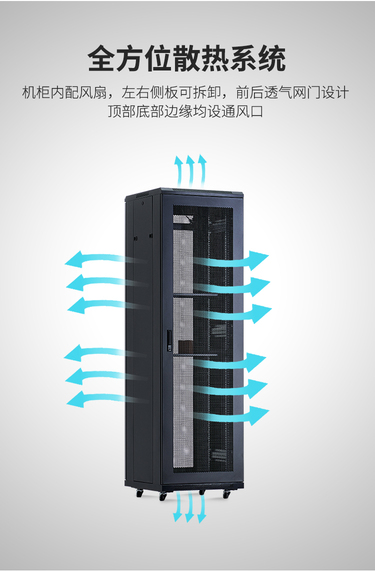 全方位散热系统

机柜内配风扇，左右侧板可拆卸，前后透气网门设计
顶部底部边缘均设通风口