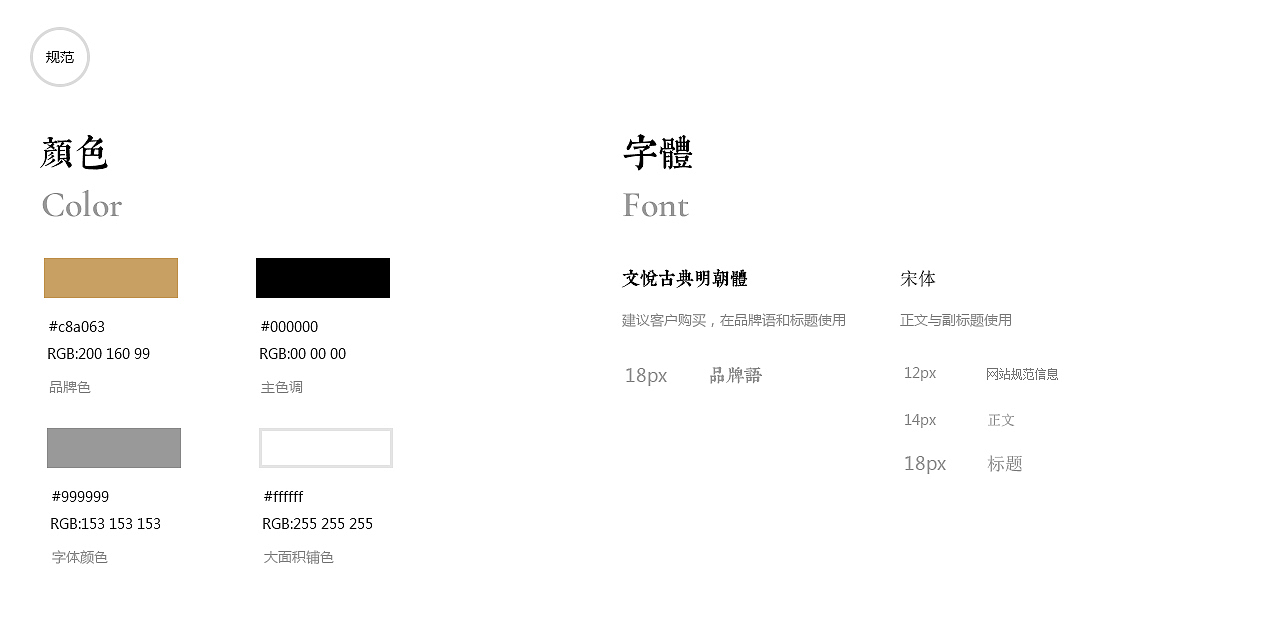 规范

顏色
Color

#c8a063
RGB:200 160 99
品牌色

#000000
RGB:00 00 00
主色调

#999999
RGB:153 153 153
字体颜色

#ffffff
RGB:255 255 255
大面积铺色

字體
Font

文悅古典明朝體
建议客户购买，在品牌语和标题使用

18px 品牌語

宋体
正文与副标题使用

12px 网站规范信息

14px 正文

18px 标题