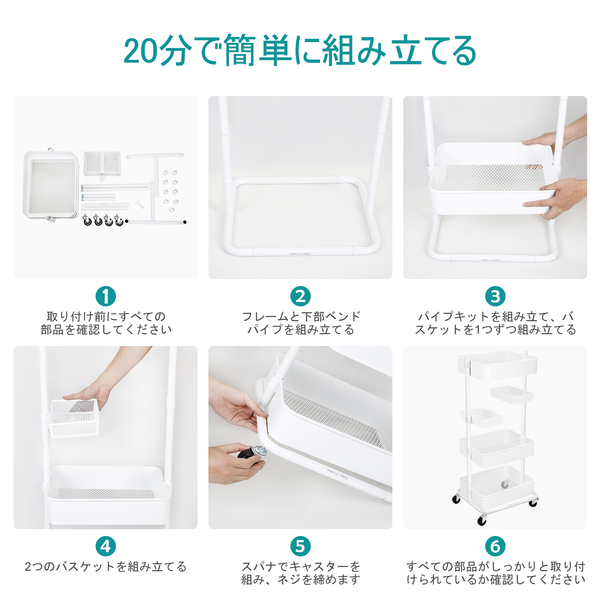 20分で簡単に組み立てる

TRIPLE TREE

TRIPLE TREE

1
取り付け前にすべての部品を確認してください

2
フレームと下部ベンドパイプを組み立てる

3
パイプキットを組み立て、バスケットを1つずつ組み立てる

TRIPLE TREE

4
2つのバスケットを組み立てる

5
スパナでキャスターを組み、ネジを締めます

6
すべての部品がしっかりと取り付けられているか確認してください