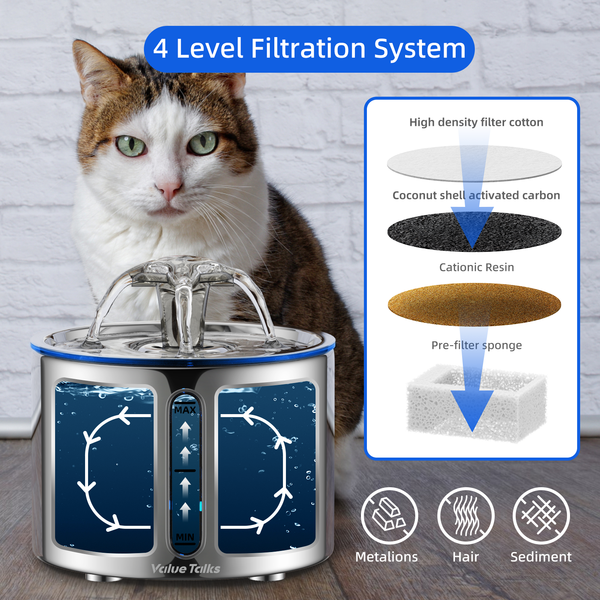 4 Level Filtration System

High density filter cotton

Coconut shell activated carbon

Cationic Resin

Pre-filter sponge

MAX

MIN

Value Talks

Metalions

Hair

Sediment