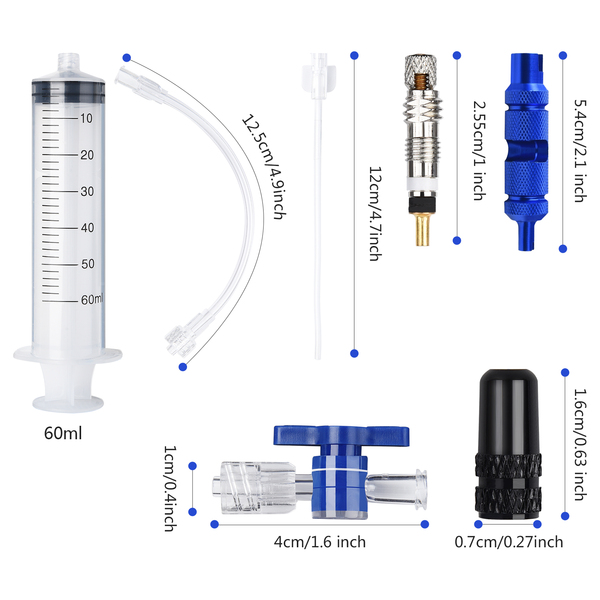 10
20
30
40
50
60ml

60ml

12.5cm/4.9inch

12cm/4.7inch

2.55cm/1 inch

5.4cm/2.1 inch

1cm/0.4inch

4cm/1.6 inch

1.6cm/0.63 inch

0.7cm/0.27inch