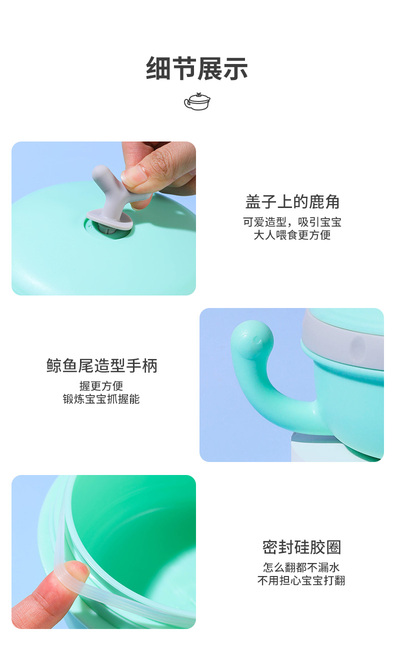 细节展示

盖子上的鹿角

可爱造型，吸引宝宝
大人喂食更方便

鲸鱼尾造型手柄

握更方便
锻炼宝宝抓握能

密封硅胶圈

怎么翻都不漏水
不用担心宝宝打翻