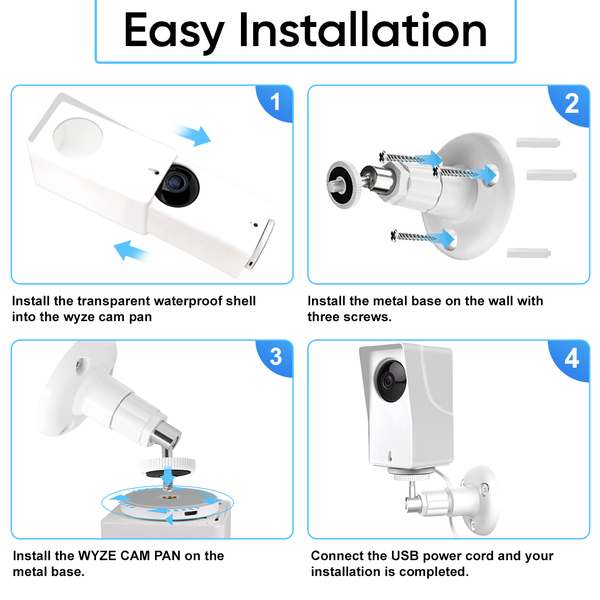 Easy Installation

1

Install the transparent waterproof shell into the wyze cam pan

2

Install the metal base on the wall with three screws.

3

Install the WYZE CAM PAN on the metal base.

4

Connect the USB power cord and your installation is completed.