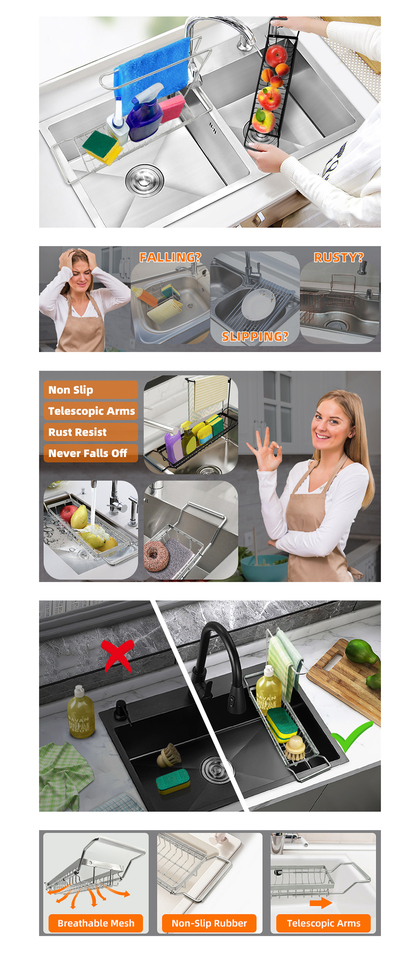 FALLING?
RUSTY?
SLIPPING?

Non Slip
Telescopic Arms
Rust Resist
Never Falls Off

Breathable Mesh
Non-Slip Rubber
Telescopic Arms