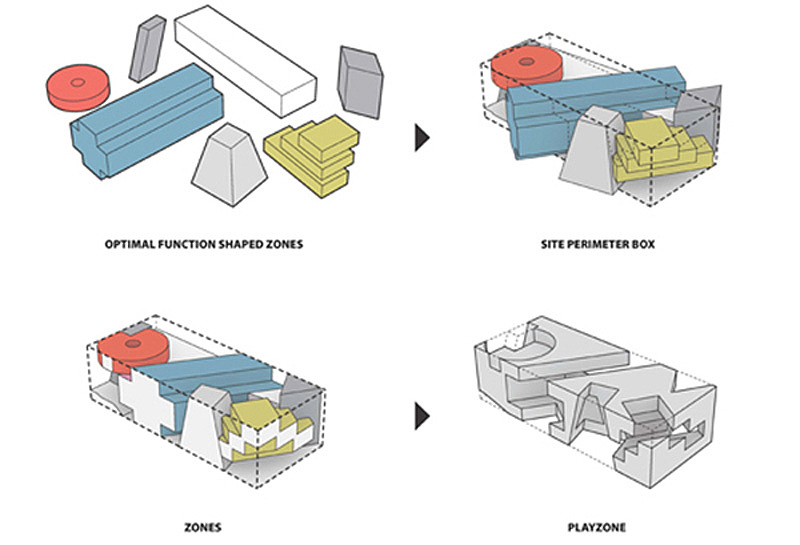 OPTIMAL FUNCTION SHAPED ZONES

SITE PERIMETER BOX

ZONES

PLAYZONE