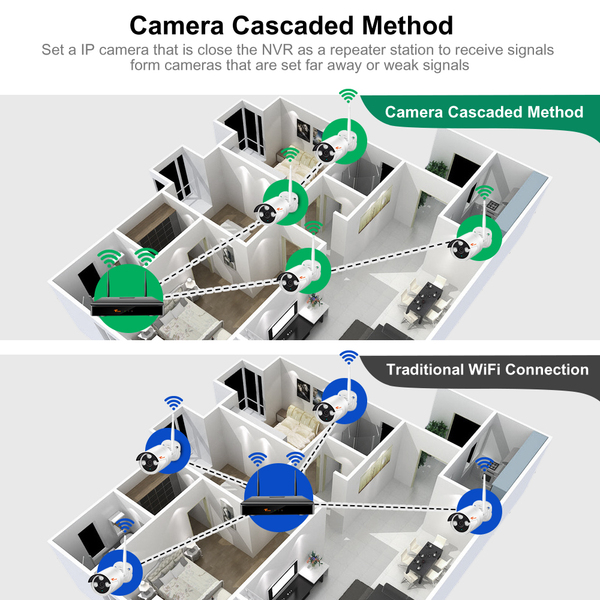 Camera Cascaded Method

Set a IP camera that is close the NVR as a repeater station to receive signals form cameras that are set far away or weak signals

Camera Cascaded Method

Traditional WiFi Connection