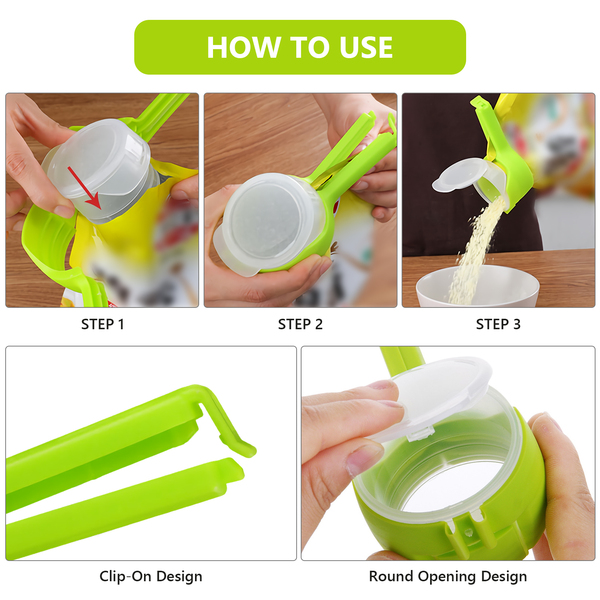 HOW TO USE

STEP 1

STEP 2

STEP 3

Clip-On Design

Round Opening Design