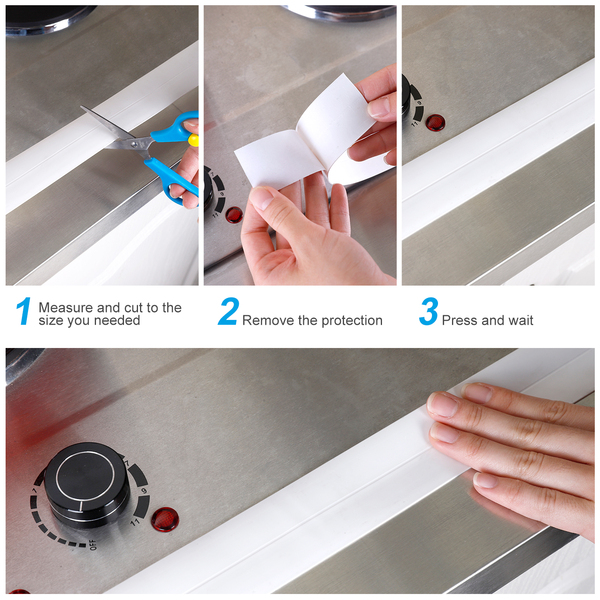 1 Measure and cut to the size you needed

2 Remove the protection

3 Press and wait

7
9
11
OFF