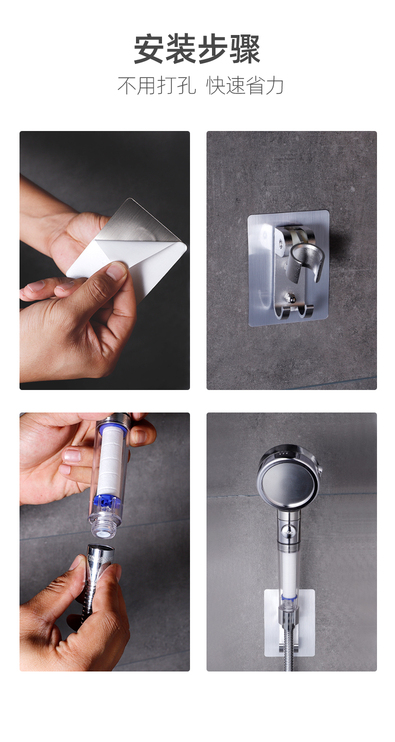 安装步骤

不用打孔 快速省力