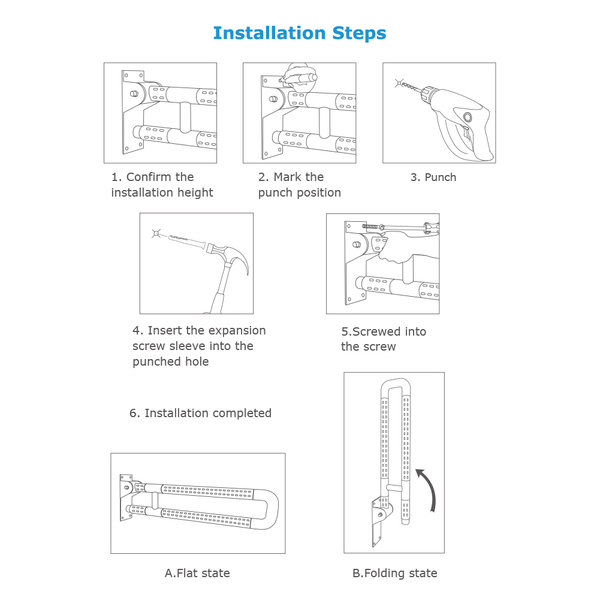 Installation Steps

1. Confirm the installation height

2. Mark the punch position

3. Punch

4. Insert the expansion screw sleeve into the punched hole

5.Screwed into the screw

6. Installation completed

A.Flat state

B.Folding state